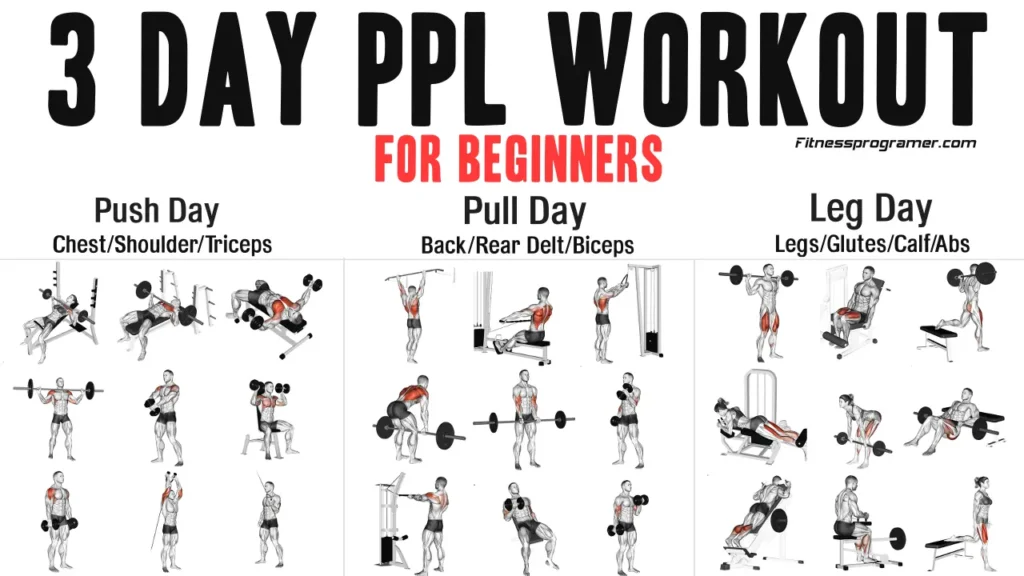 3 DAY PPL WORKOUT
FOR BEGINNERS
Fitnessprogramer.com

Push Day
Chest/Shoulder/Triceps

Pull Day
Back/Rear Delt/Biceps

Leg Day
Legs/Glutes/Calf/Abs